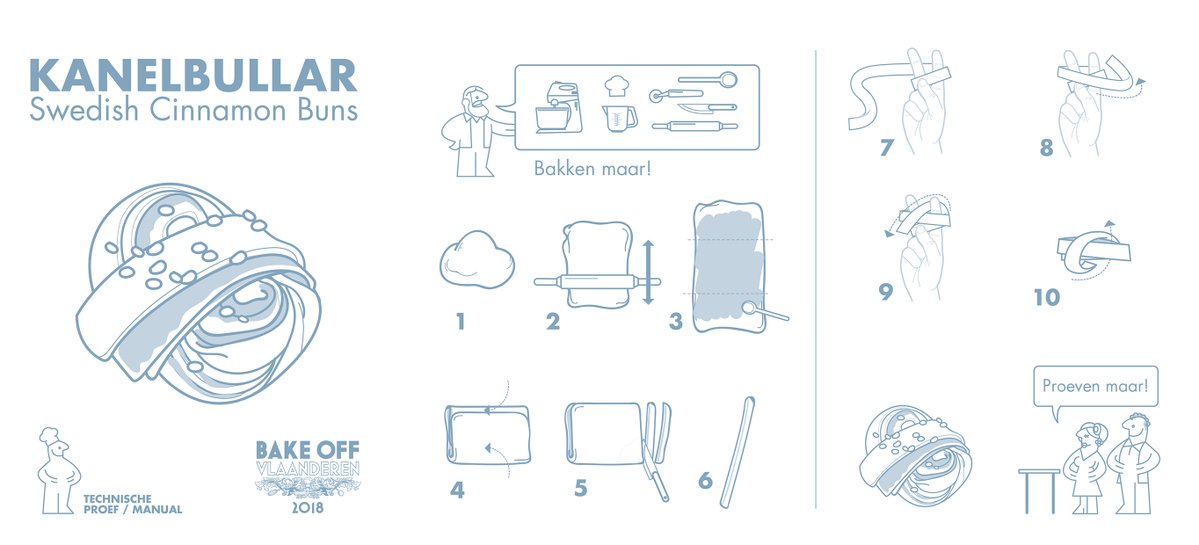 KANELBULLAR
Swedish Cinnamon Buns

TECHNISCHE PROEF / MANUAL

BAKE OFF
VLAANDEREN
2018

Bakken maar!

1
2
3
4
5
6
7
8
9
10

Proeven maar!